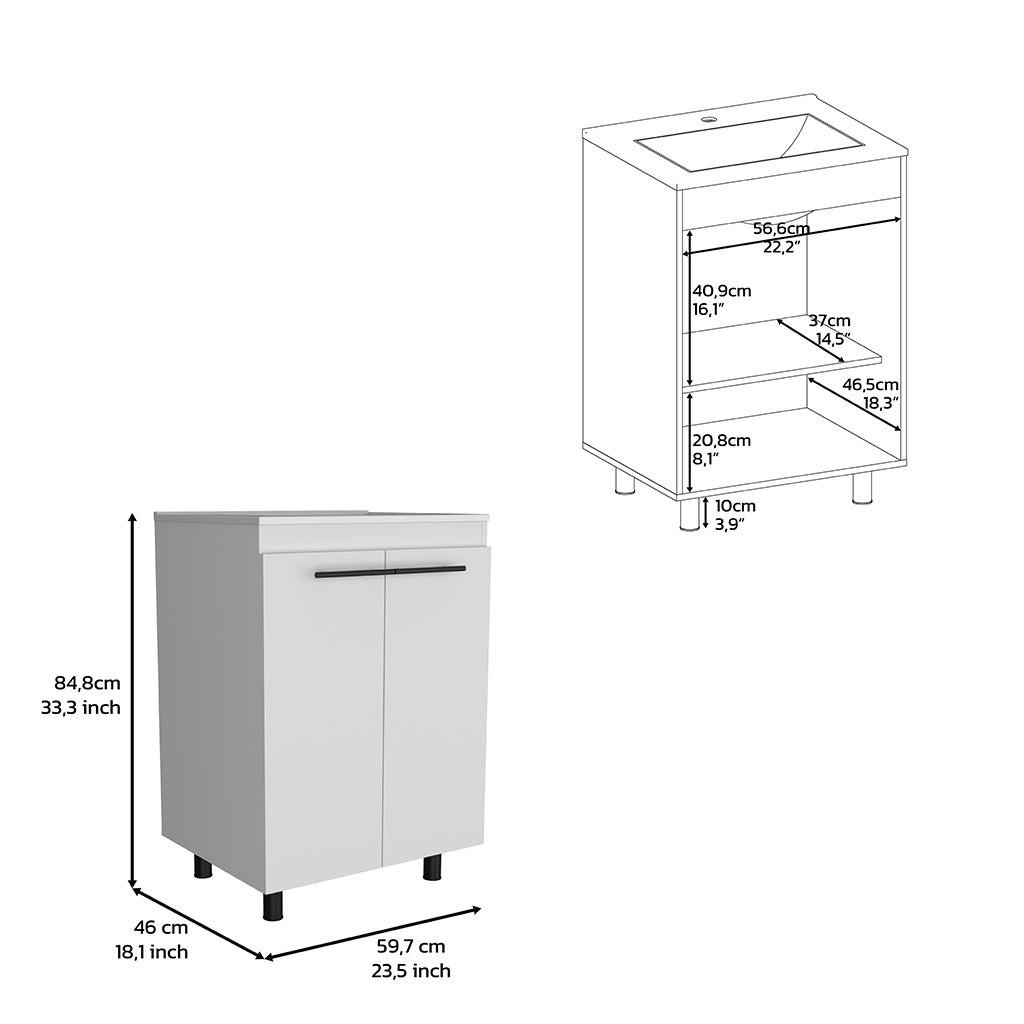 56,6cm
22,2"

40,9cm
16,1"

37cm
14,5"

46,5cm
18,3"

20,8cm
8,1"

10cm
3,9"

84,8cm
33,3 inch

46 cm
18,1 inch

59,7 cm
23,5 inch