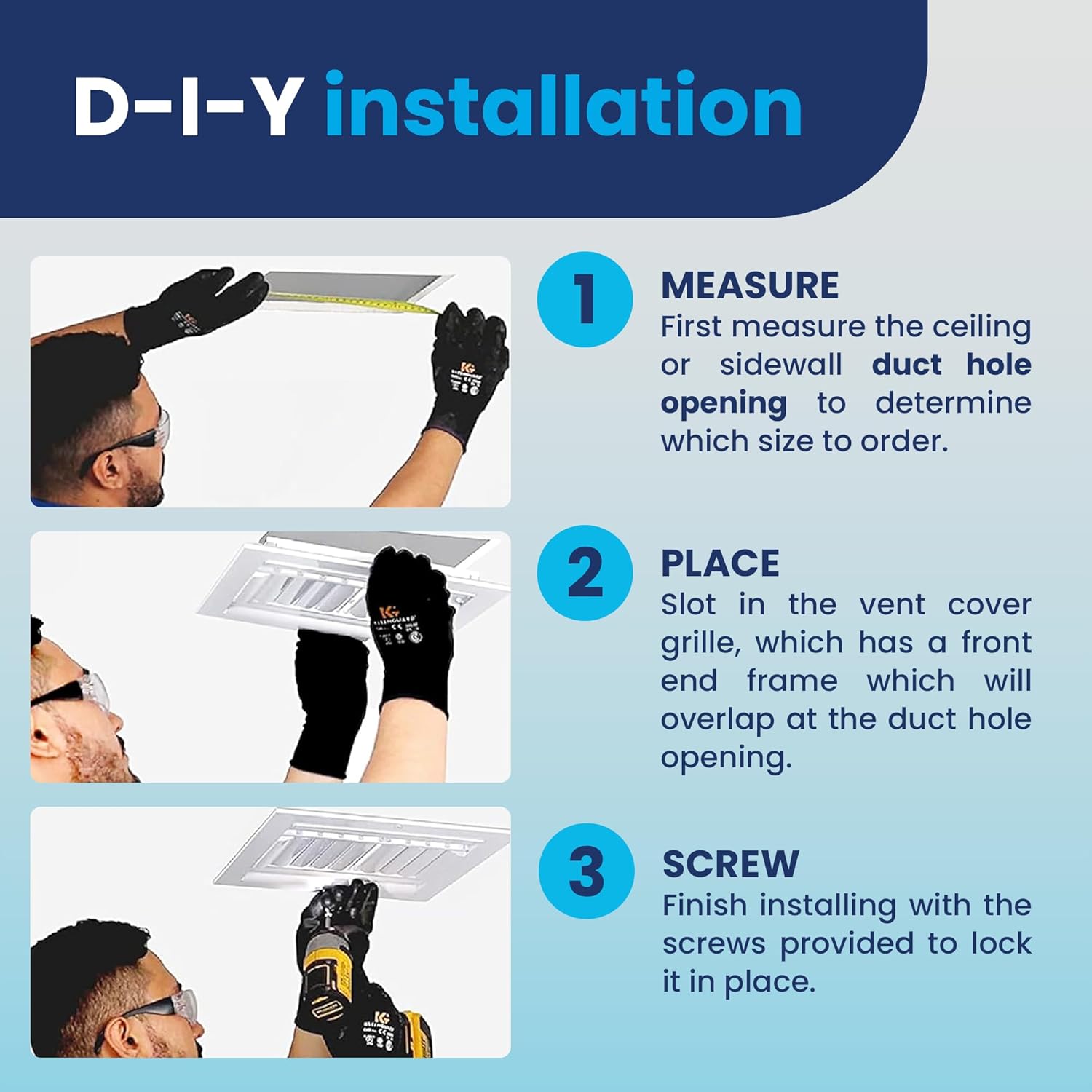 D-I-Y installation

1

MEASURE
First measure the ceiling or sidewall duct hole opening to determine which size to order.

2

PLACE
Slot in the vent cover grille, which has a front end frame which will overlap at the duct hole opening.

3

SCREW
Finish installing with the screws provided to lock it in place.