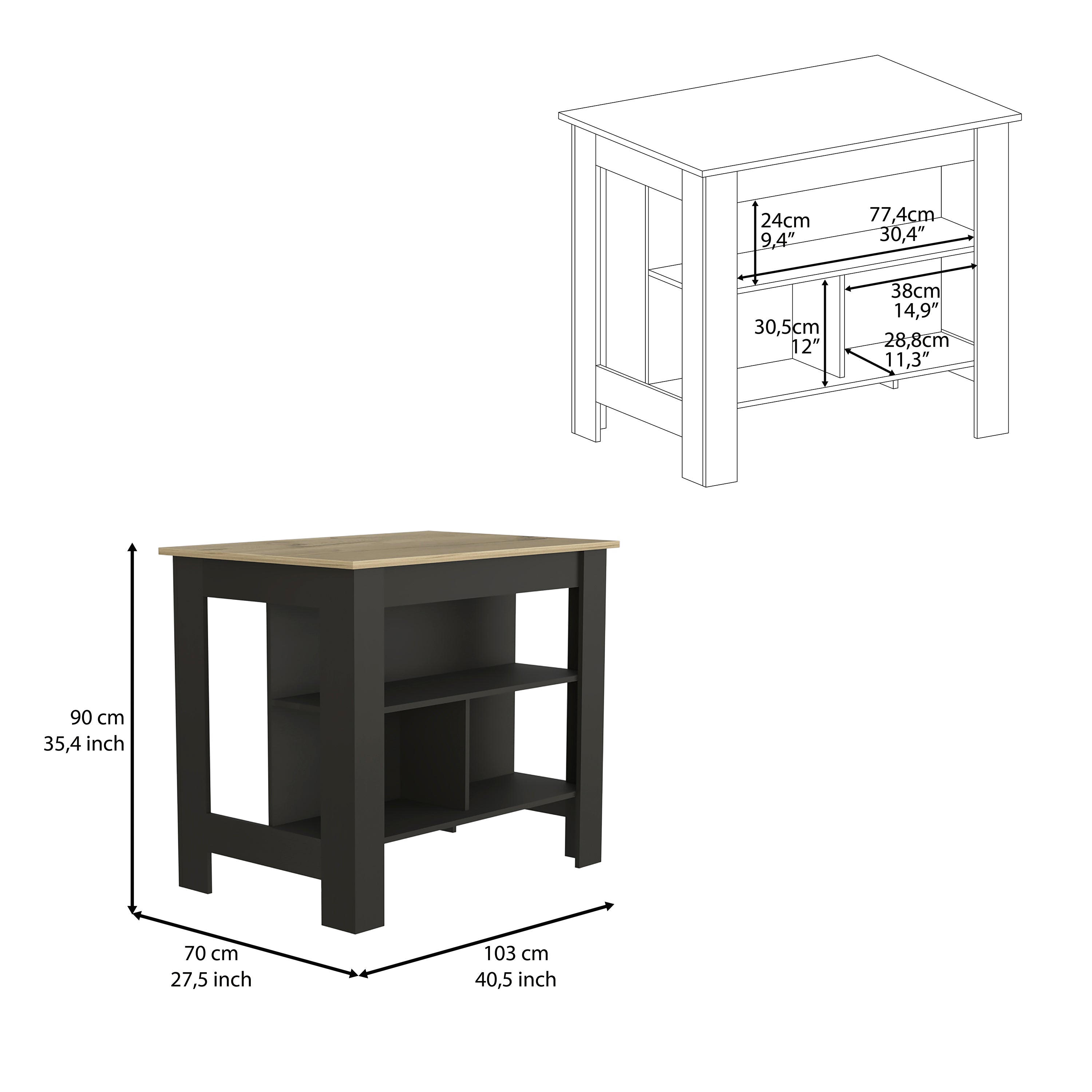 24cm
9,4”

77,4cm
30,4”

38cm
14,9”

30,5cm
12”

28,8cm
11,3”

90 cm
35,4 inch

70 cm
27,5 inch

103 cm
40,5 inch