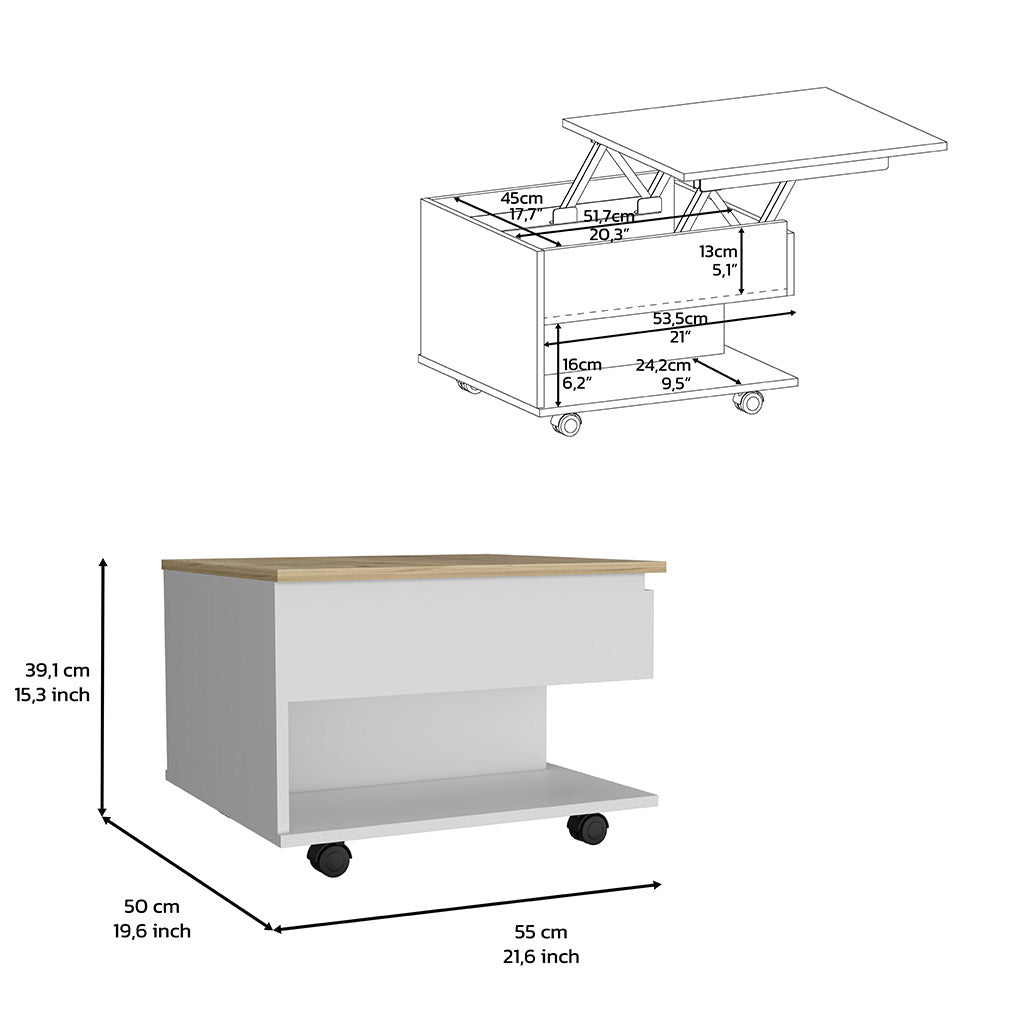 45cm
17,7"
51,7cm
20,3"
13cm
5,1"
53,5cm
21"
16cm
6,2"
24,2cm
9,5"

39,1 cm
15,3 inch
50 cm
19,6 inch
55 cm
21,6 inch